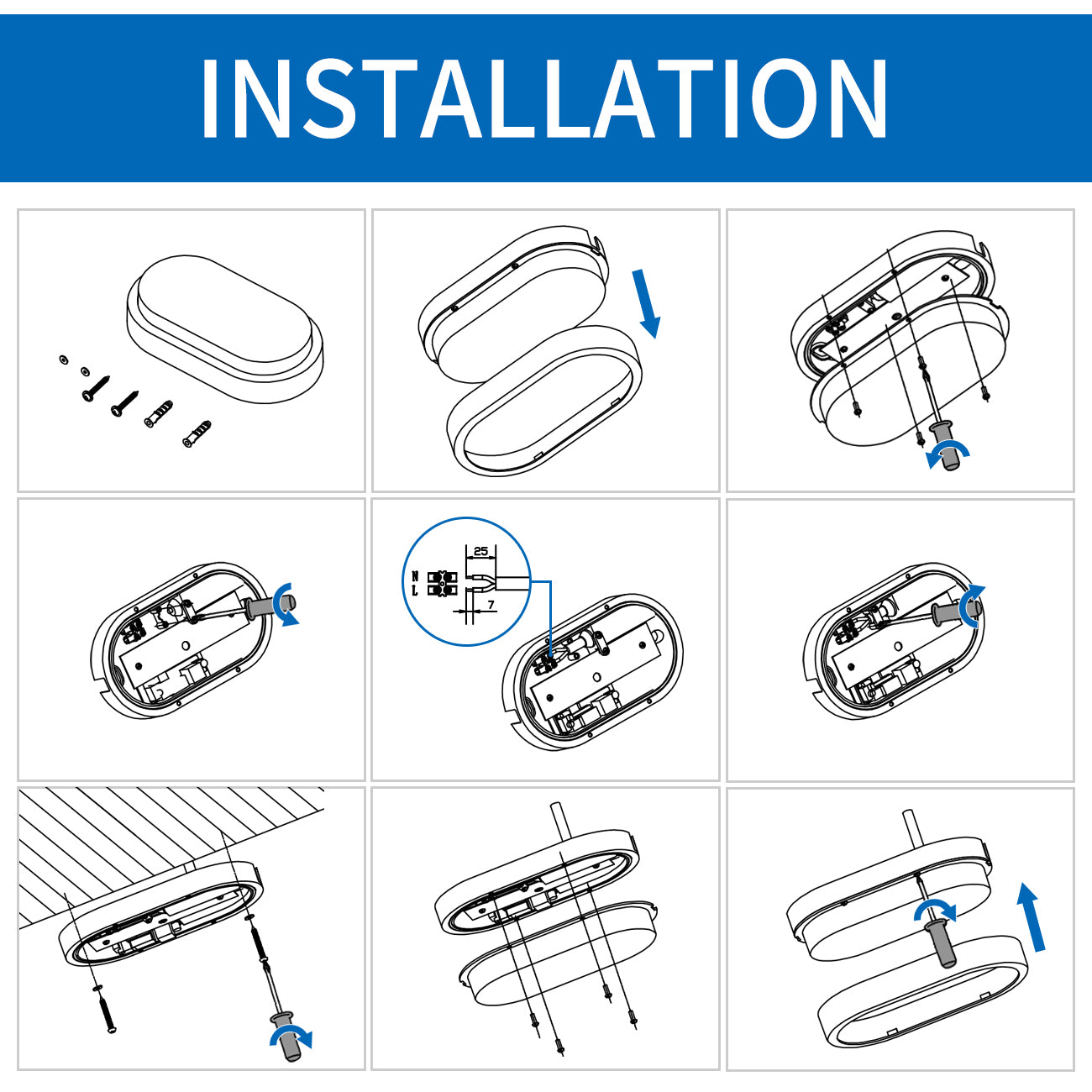 INSTALLATION

25
N
L
7